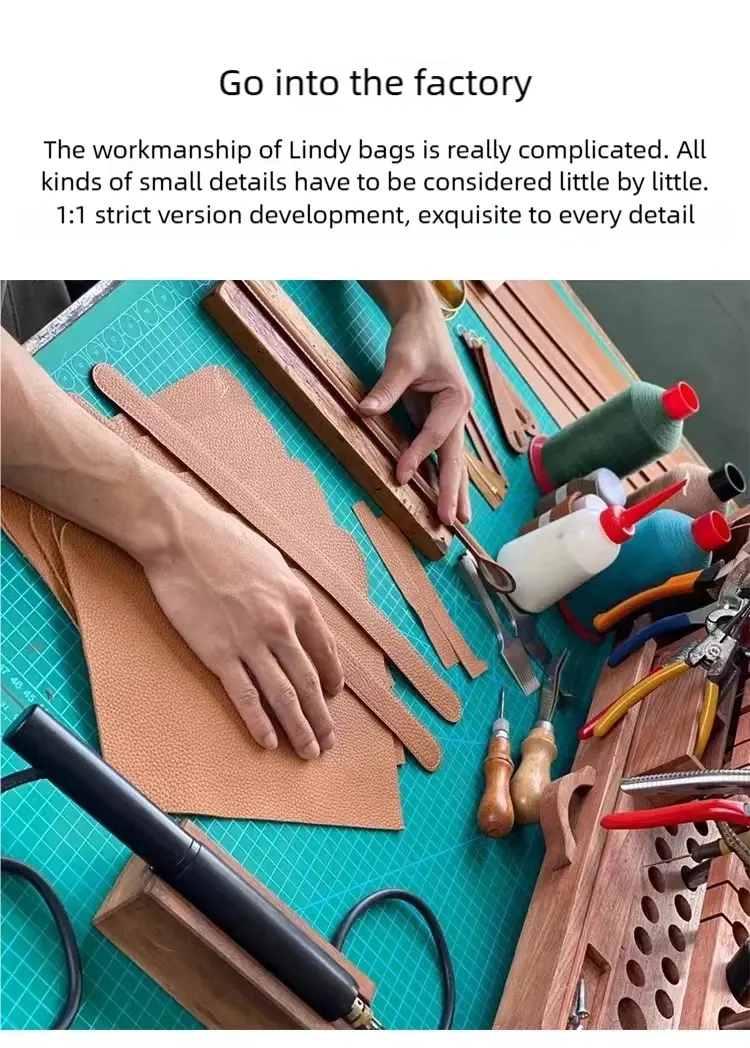 Go into the factory

The workmanship of Lindy bags is really complicated. All kinds of small details have to be considered little by little. 1:1 strict version development, exquisite to every detail